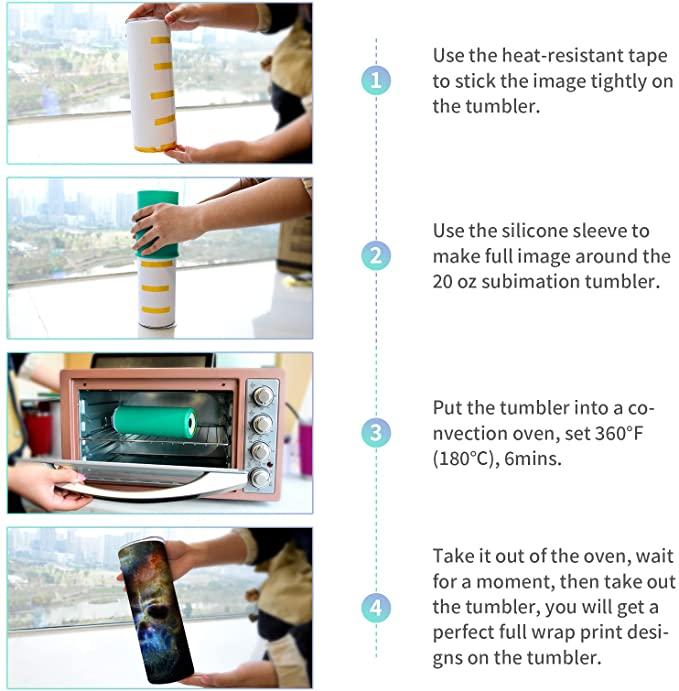 1

Use the heat-resistant tape to stick the image tightly on the tumbler.

2

Use the silicone sleeve to make full image around the 20 oz subimation tumbler.

3

Put the tumbler into a convection oven, set 360°F (180°C), 6mins.

4

Take it out of the oven, wait for a moment, then take out the tumbler, you will get a perfect full wrap print designs on the tumbler.